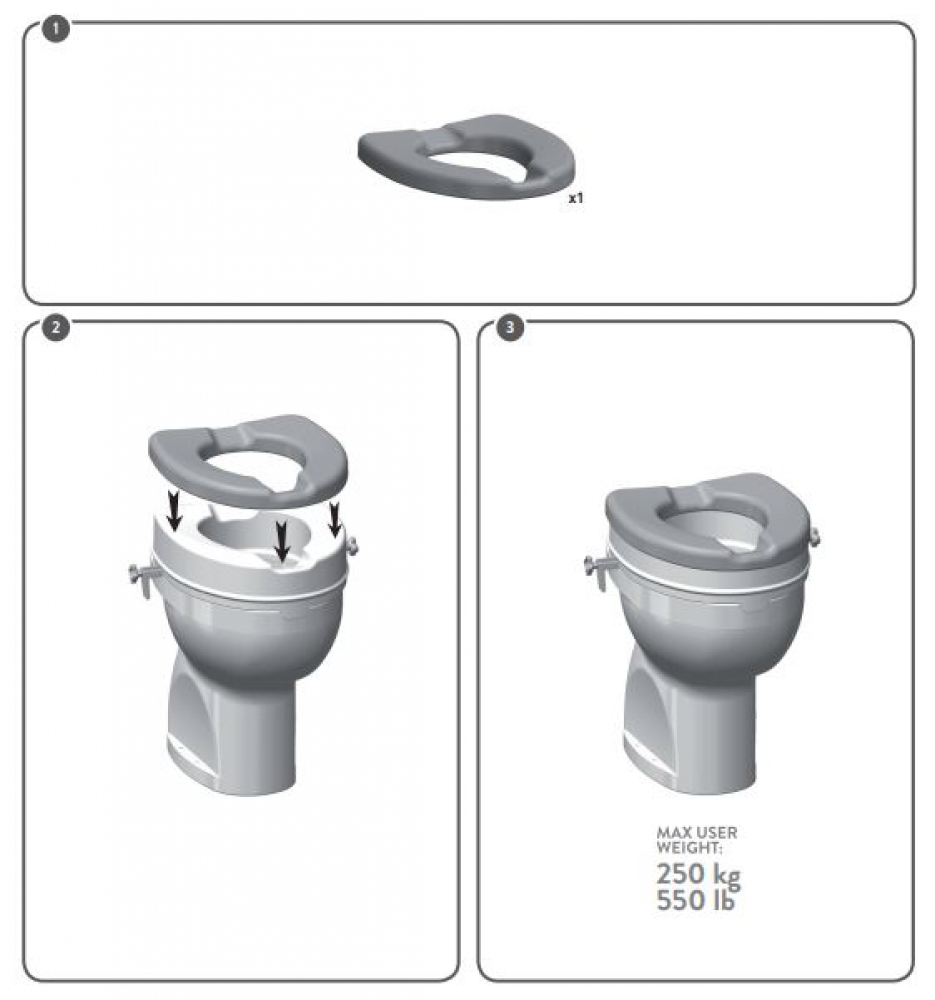 1

x1

2

3

MAX USER WEIGHT:
250 kg
550 lb