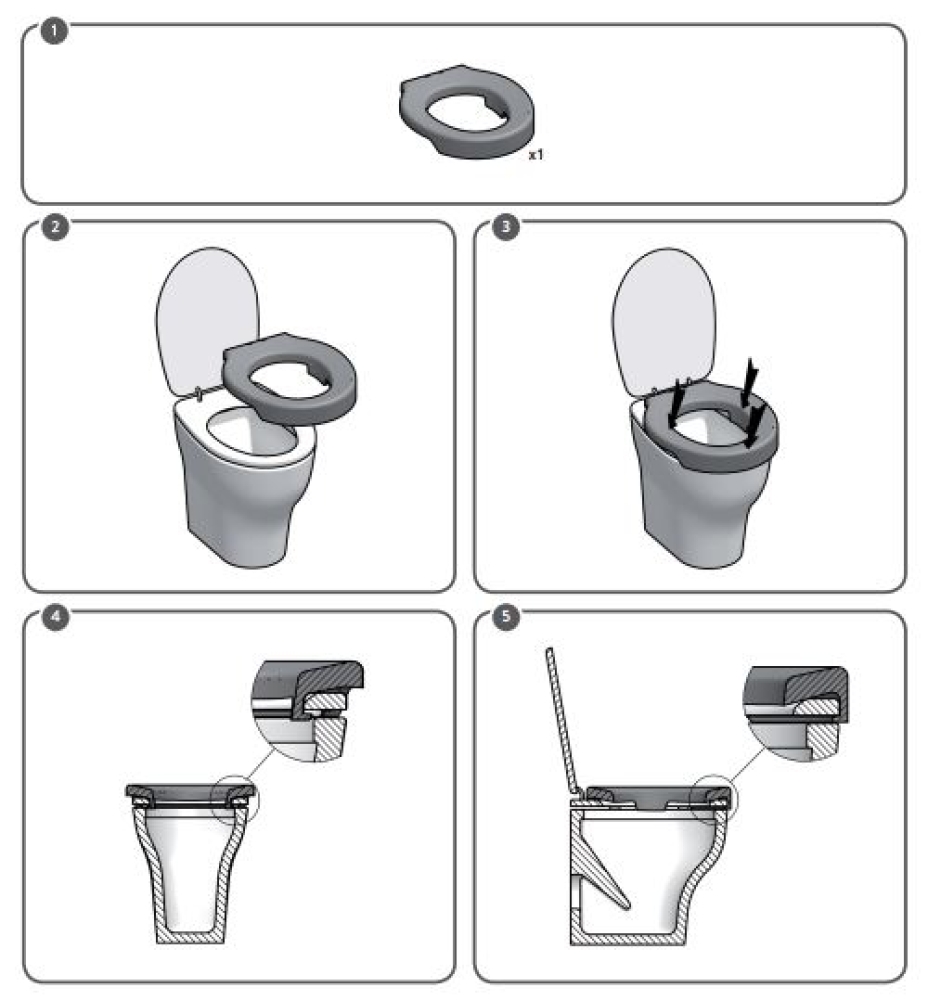 1

x1

2

3

4

5